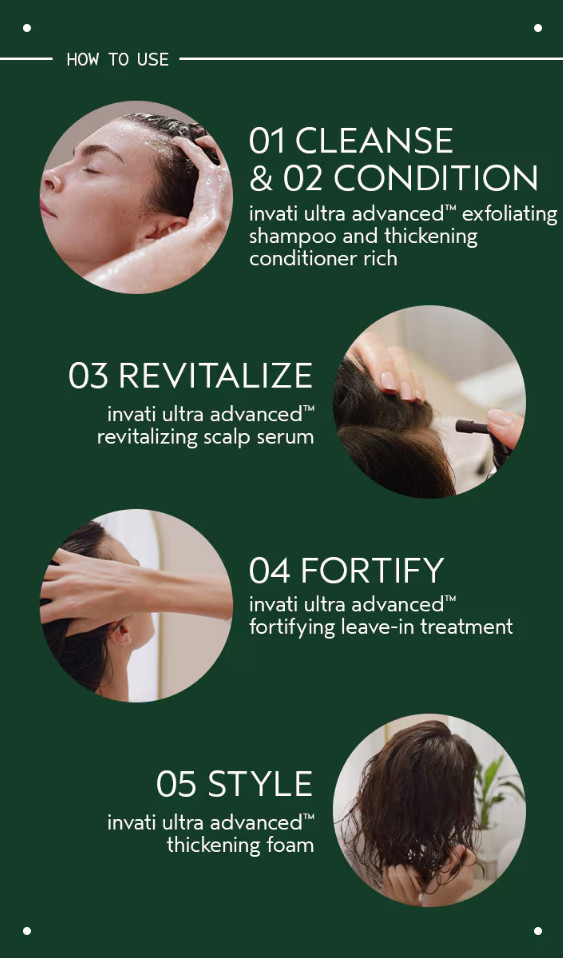 HOW TO USE

01 CLEANSE & 02 CONDITION
invati ultra advanced™ exfoliating shampoo and thickening conditioner rich

03 REVITALIZE
invati ultra advanced™ revitalizing scalp serum

04 FORTIFY
invati ultra advanced™ fortifying leave-in treatment

05 STYLE
invati ultra advanced™ thickening foam