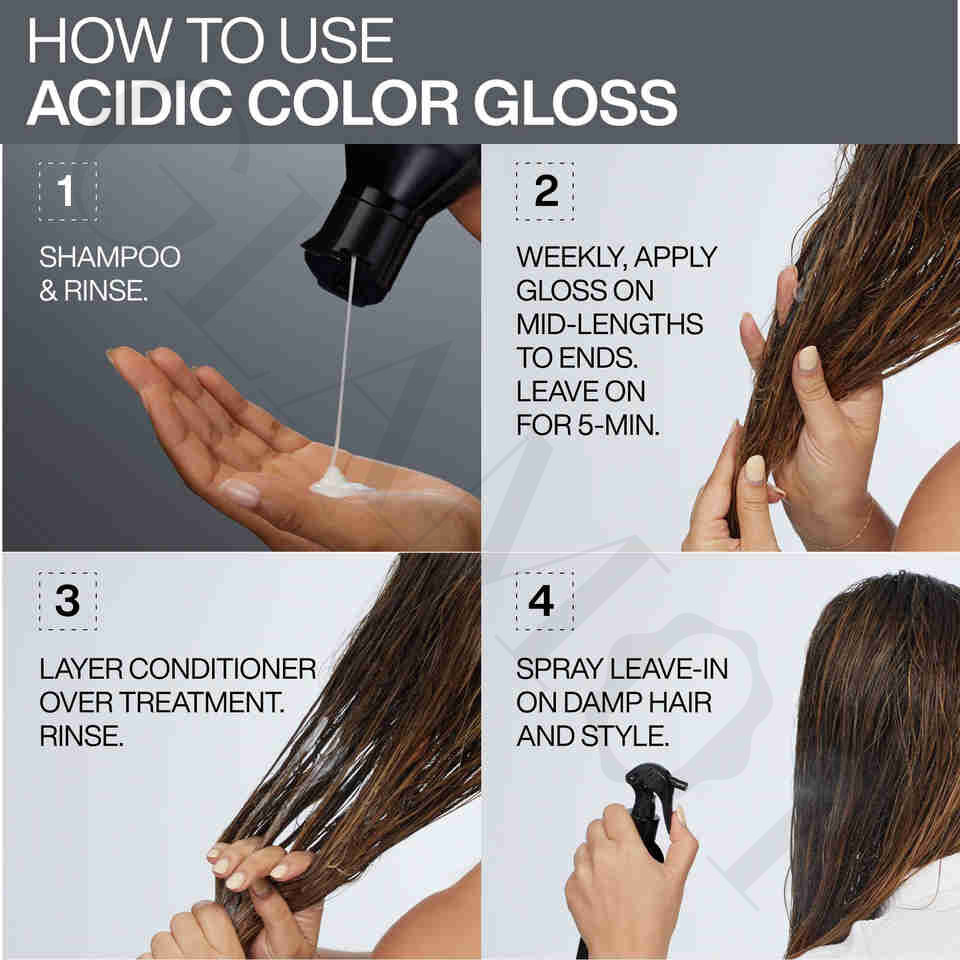 HOW TO USE
ACIDIC COLOR GLOSS

1

SHAMPOO & RINSE.

2

WEEKLY, APPLY GLOSS ON MID-LENGTHS TO ENDS. LEAVE ON FOR 5-MIN.

3

LAYER CONDITIONER OVER TREATMENT. RINSE.

4

SPRAY LEAVE-IN ON DAMP HAIR AND STYLE.