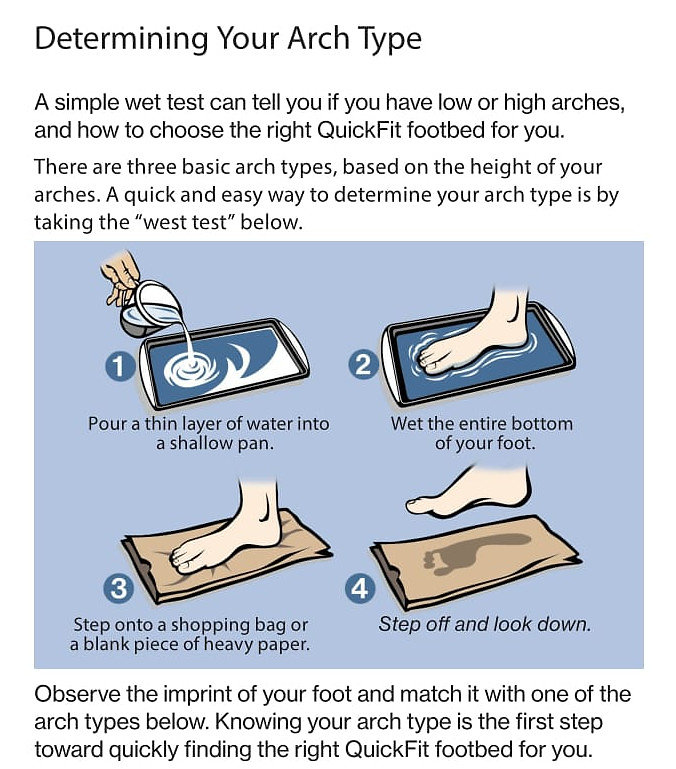 Determining Your Arch Type

A simple wet test can tell you if you have low or high arches, and how to choose the right QuickFit footbed for you.

There are three basic arch types, based on the height of your arches. A quick and easy way to determine your arch type is by taking the "west test" below.

1
Pour a thin layer of water into a shallow pan.

2
Wet the entire bottom of your foot.

3
Step onto a shopping bag or a blank piece of heavy paper.

4
Step off and look down.

Observe the imprint of your foot and match it with one of the arch types below. Knowing your arch type is the first step toward quickly finding the right QuickFit footbed for you.