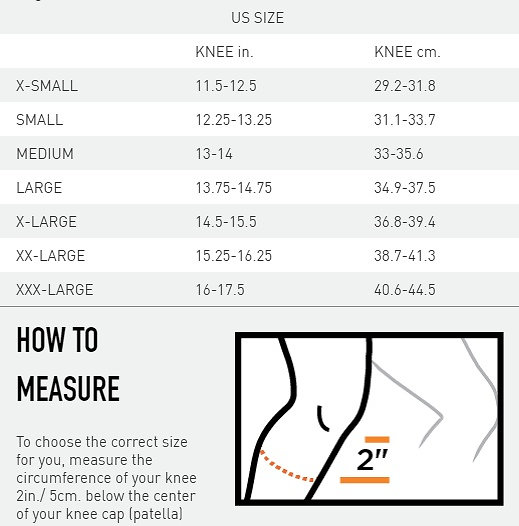 US SIZE

| | KNEE in. | KNEE cm. |
|---|---|---|
| X-SMALL | 11.5-12.5 | 29.2-31.8 |
| SMALL | 12.25-13.25 | 31.1-33.7 |
| MEDIUM | 13-14 | 33-35.6 |
| LARGE | 13.75-14.75 | 34.9-37.5 |
| X-LARGE | 14.5-15.5 | 36.8-39.4 |
| XX-LARGE | 15.25-16.25 | 38.7-41.3 |
| XXX-LARGE | 16-17.5 | 40.6-44.5 |

HOW TO MEASURE

To choose the correct size for you, measure the circumference of your knee 2in./ 5cm. below the center of your knee cap (patella)

2"