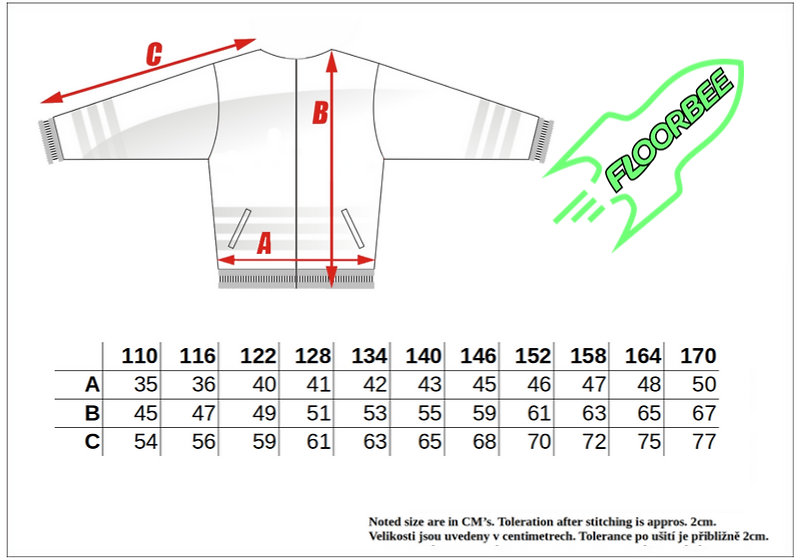 C

B

A

FLOORBEE

|   | 110 | 116 | 122 | 128 | 134 | 140 | 146 | 152 | 158 | 164 | 170 |
|---|---|---|---|---|---|---|---|---|---|---|---|
| A | 35 | 36 | 40 | 41 | 42 | 43 | 45 | 46 | 47 | 48 | 50 |
| B | 45 | 47 | 49 | 51 | 53 | 55 | 59 | 61 | 63 | 65 | 67 |
| C | 54 | 56 | 59 | 61 | 63 | 65 | 68 | 70 | 72 | 75 | 77 |

Noted size are in CM's. Toleration after stitching is appros. 2cm.
Velikosti jsou uvedeny v centimetrech. Tolerance po ušití je přibližně 2cm.