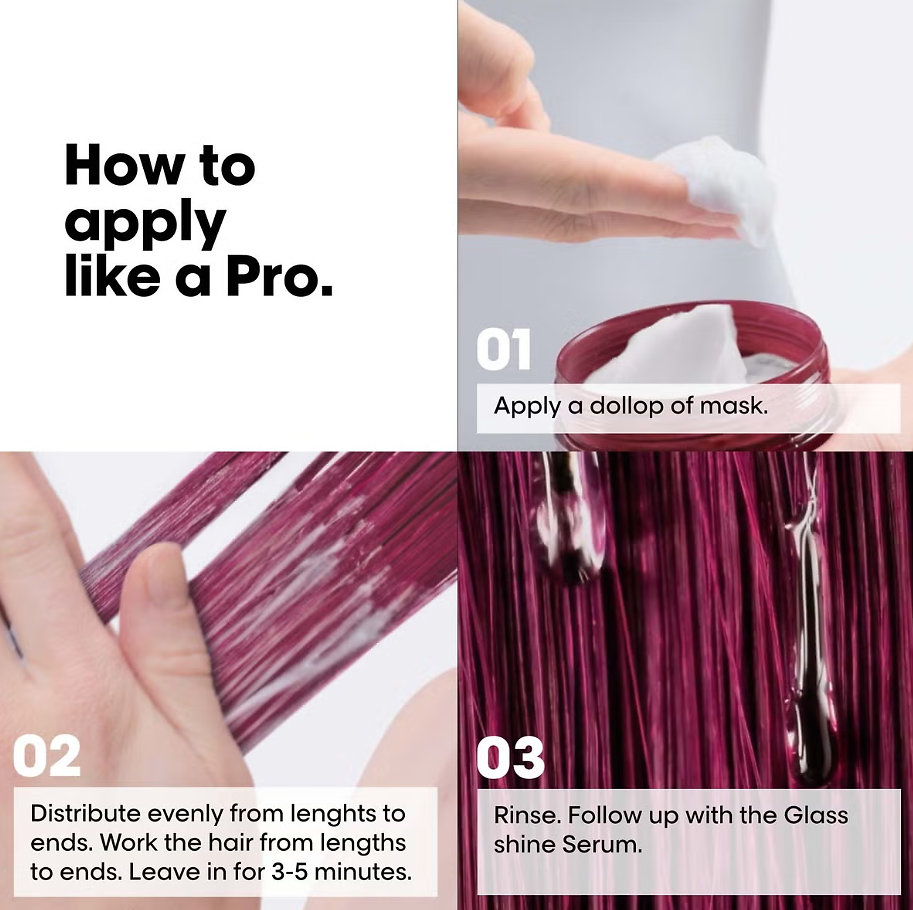 How to apply like a Pro.

01

Apply a dollop of mask.

02

Distribute evenly from lenghts to ends. Work the hair from lengths to ends. Leave in for 3-5 minutes.

03

Rinse. Follow up with the Glass shine Serum.