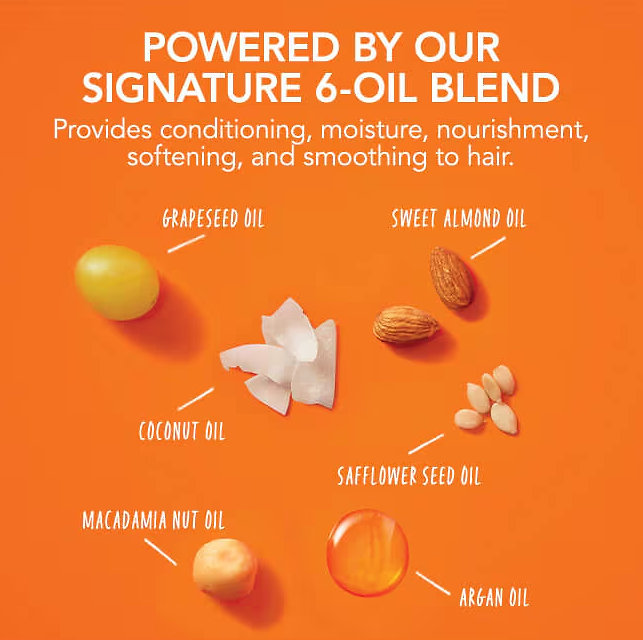 POWERED BY OUR SIGNATURE 6-OIL BLEND

Provides conditioning, moisture, nourishment, softening, and smoothing to hair.

GRAPESEED OIL

SWEET ALMOND OIL

COCONUT OIL

SAFFLOWER SEED OIL

MACADAMIA NUT OIL

ARGAN OIL