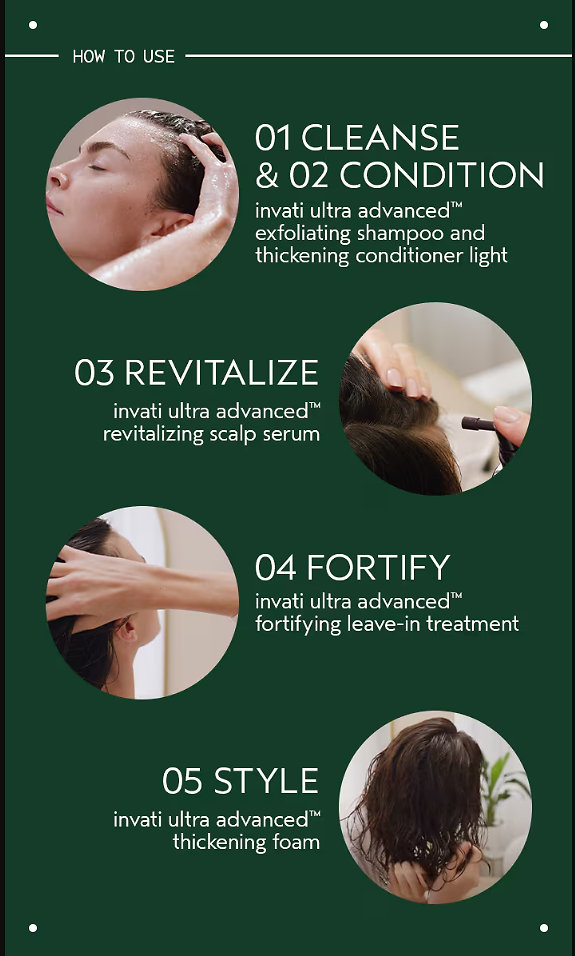 HOW TO USE

01 CLEANSE & 02 CONDITION
invati ultra advanced™ exfoliating shampoo and thickening conditioner light

03 REVITALIZE
invati ultra advanced™ revitalizing scalp serum

04 FORTIFY
invati ultra advanced™ fortifying leave-in treatment

05 STYLE
invati ultra advanced™ thickening foam