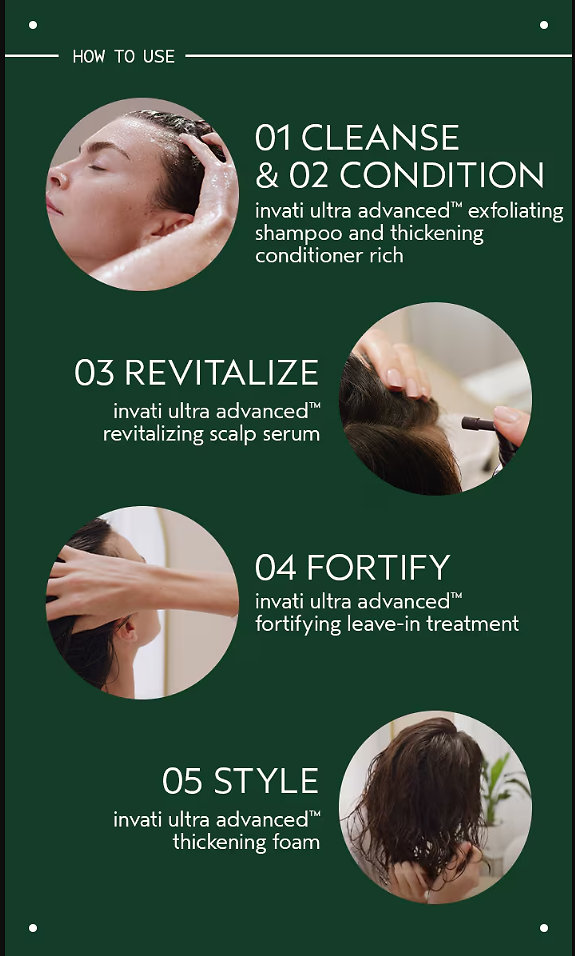 HOW TO USE

01 CLEANSE & 02 CONDITION

invati ultra advanced™ exfoliating shampoo and thickening conditioner rich

03 REVITALIZE

invati ultra advanced™ revitalizing scalp serum

04 FORTIFY

invati ultra advanced™ fortifying leave-in treatment

05 STYLE

invati ultra advanced™ thickening foam