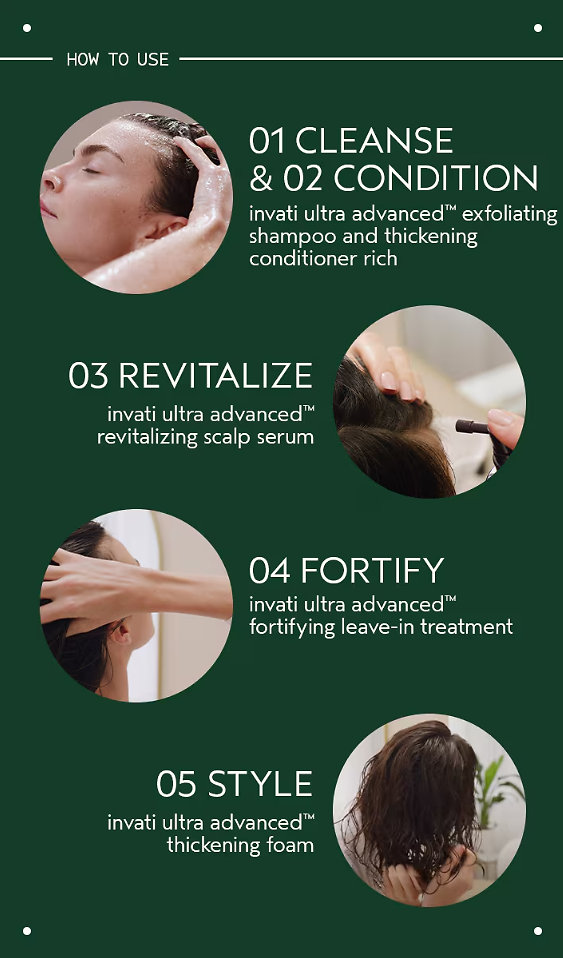 HOW TO USE

01 CLEANSE & 02 CONDITION
invati ultra advanced™ exfoliating shampoo and thickening conditioner rich

03 REVITALIZE
invati ultra advanced™ revitalizing scalp serum

04 FORTIFY
invati ultra advanced™ fortifying leave-in treatment

05 STYLE
invati ultra advanced™ thickening foam