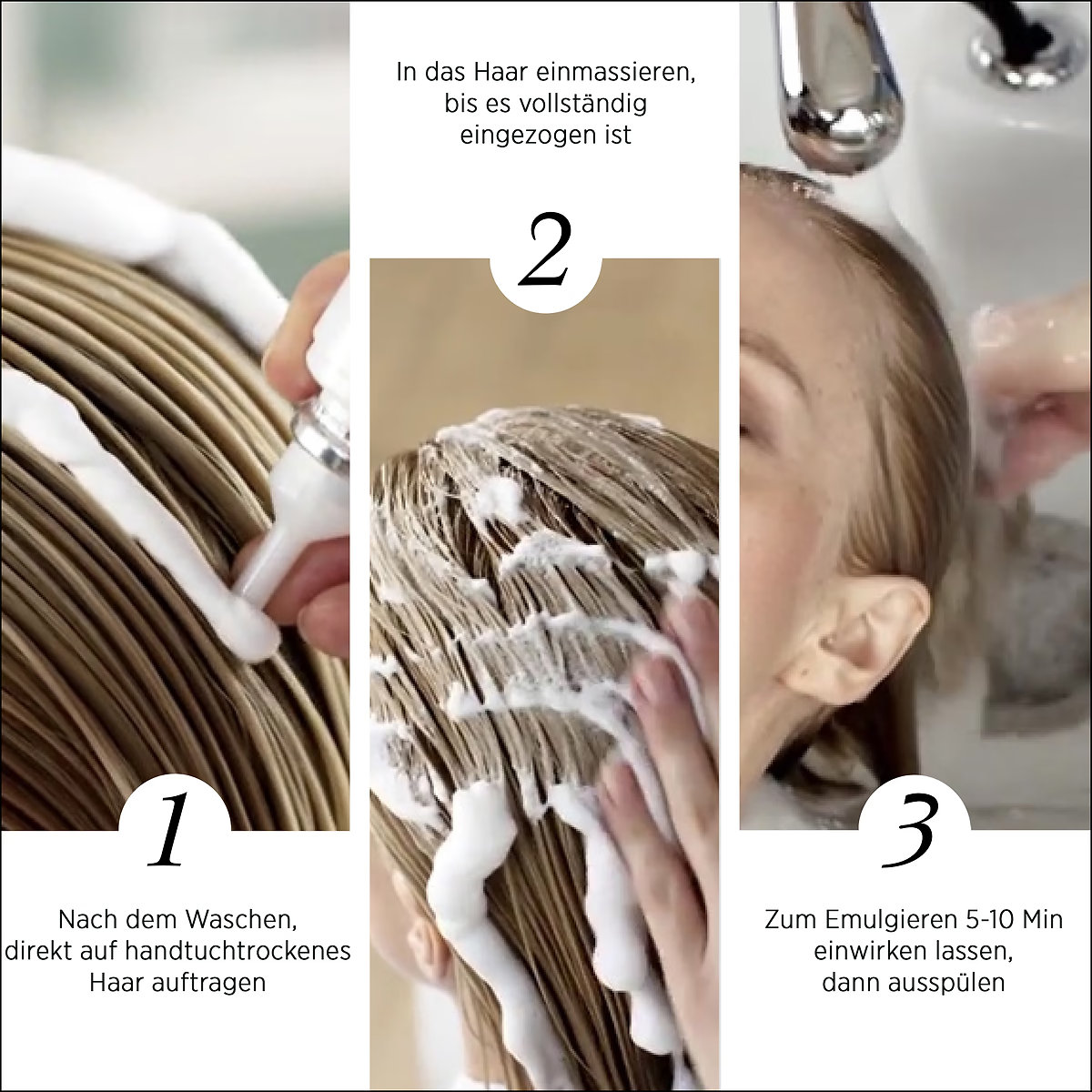 1

Nach dem Waschen, direkt auf handtuchtrockenes Haar auftragen

In das Haar einmassieren, bis es vollständig eingezogen ist

2

3

Zum Emulgieren 5-10 Min einwirken lassen, dann ausspülen